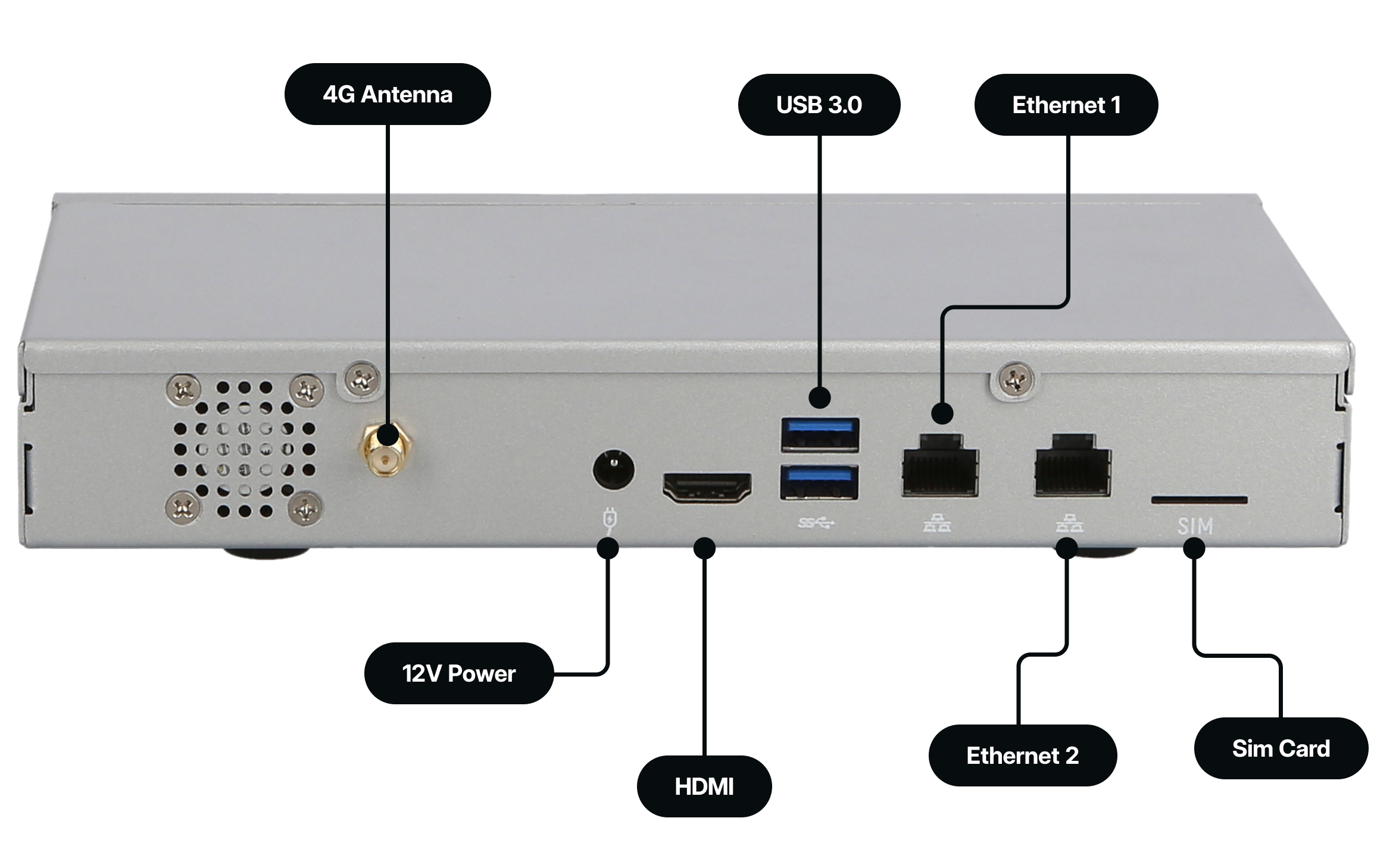 4G Antenna

USB 3.0

Ethernet 1

SS

SIM

12V Power

HDMI

Ethernet 2

Sim Card